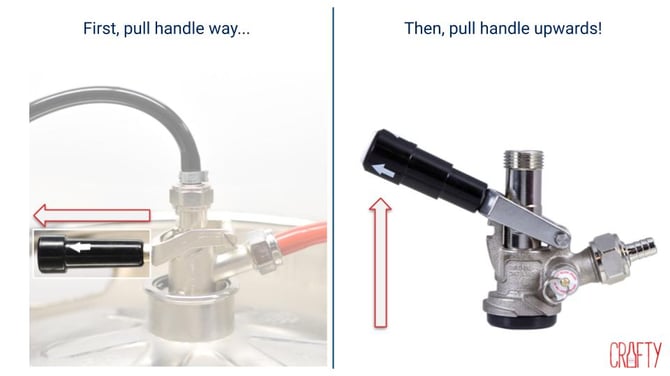 First, pull handle way...

Then, pull handle upwards!

CRAFTY