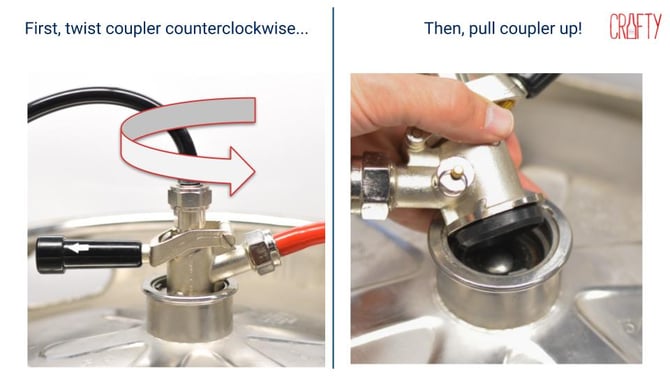 First, twist coupler counterclockwise...

Then, pull coupler up!

CRAFTY